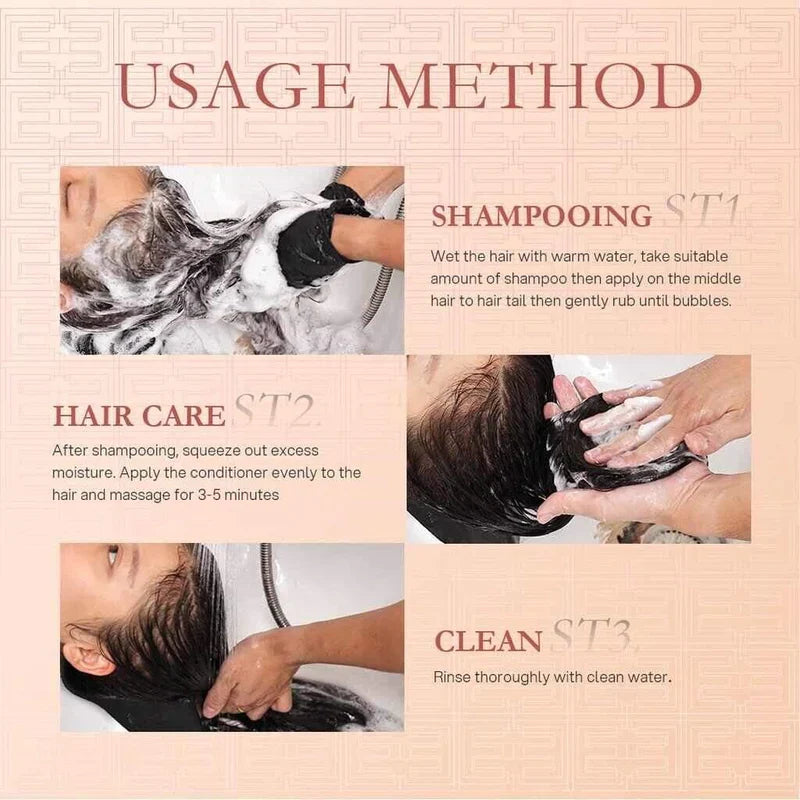 USAGE METHOD

SHAMPOOING ST1.

Wet the hair with warm water, take suitable amount of shampoo then apply on the middle hair to hair tail then gently rub until bubbles.

HAIR CARE ST2.

After shampooing, squeeze out excess moisture. Apply the conditioner evenly to the hair and massage for 3-5 minutes

CLEAN ST3.

Rinse thoroughly with clean water.